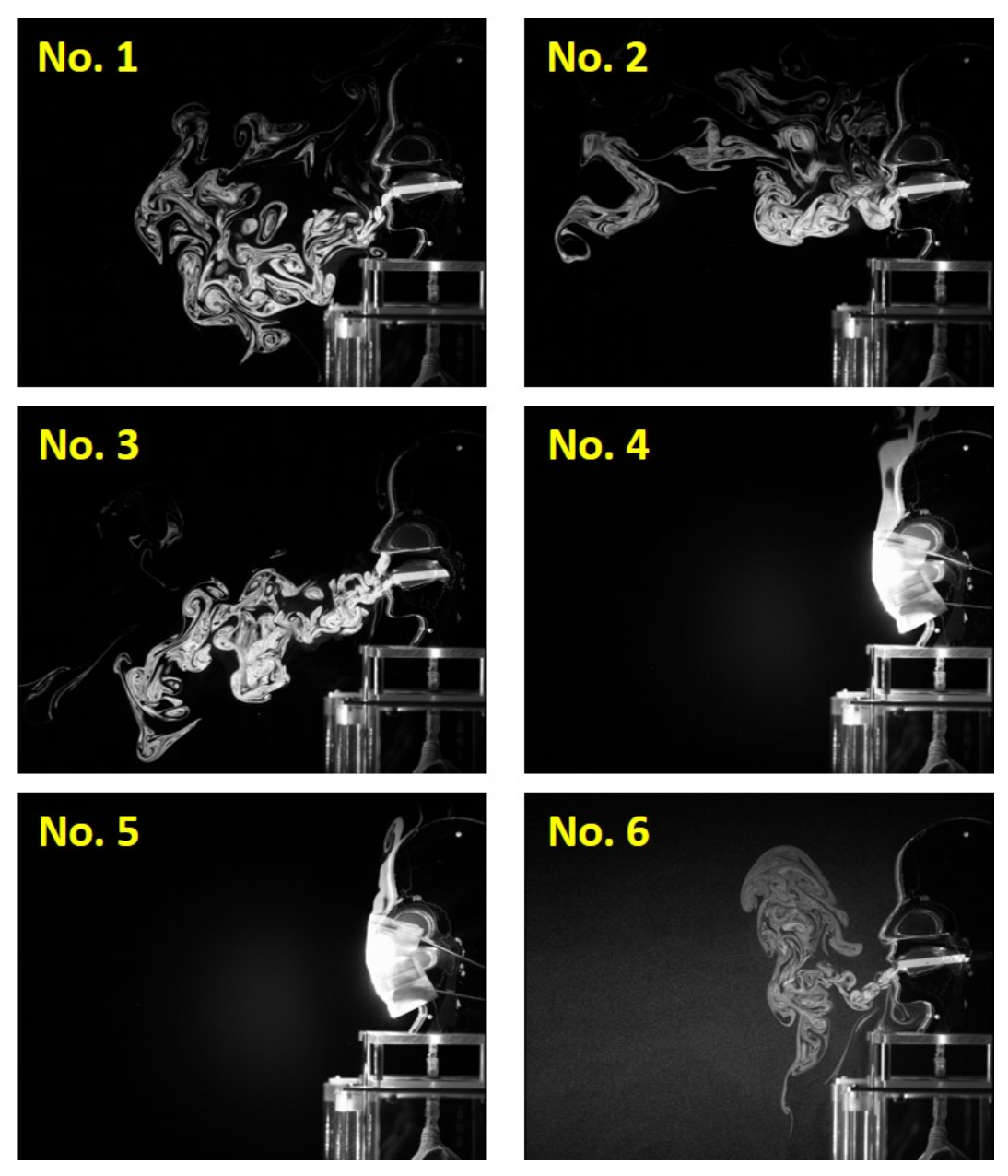 No. 1

No. 2

No. 3

No. 4

No. 5

No. 6